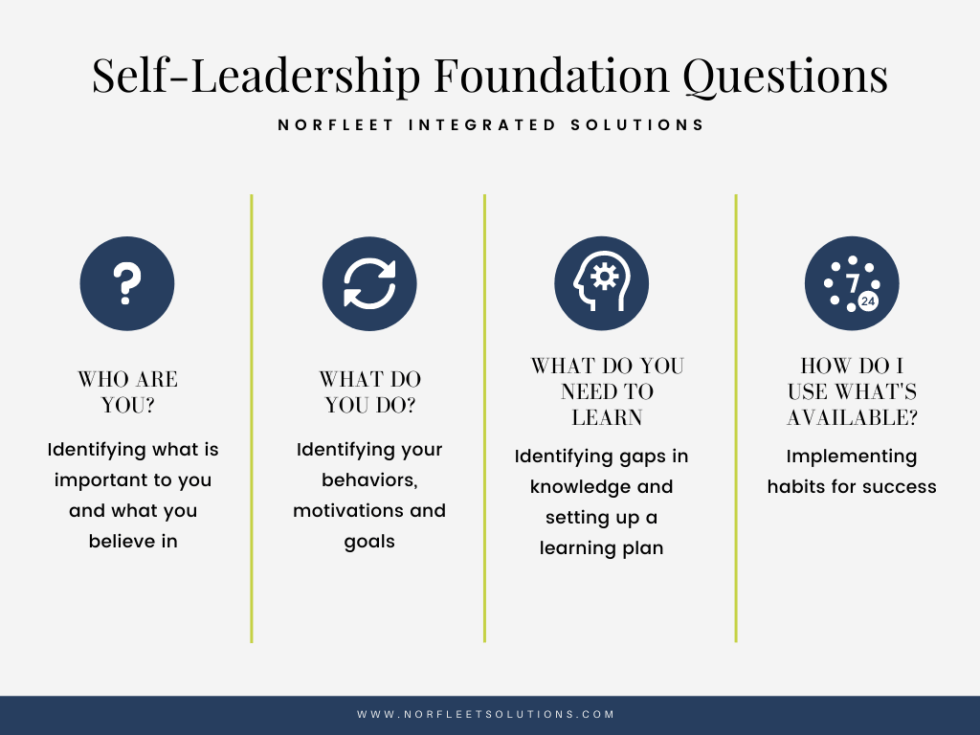 Self-Leadership Foundation Questions

NORFLEET INTEGRATED SOLUTIONS

?

WHO ARE YOU?

Identifying what is important to you and what you believe in

WHAT DO YOU DO?

Identifying your behaviors, motivations and goals

WHAT DO YOU NEED TO LEARN

Identifying gaps in knowledge and setting up a learning plan

7

24

HOW DO I USE WHAT'S AVAILABLE?

Implementing habits for success

WWW.NORFLEETSOLUTIONS.COM